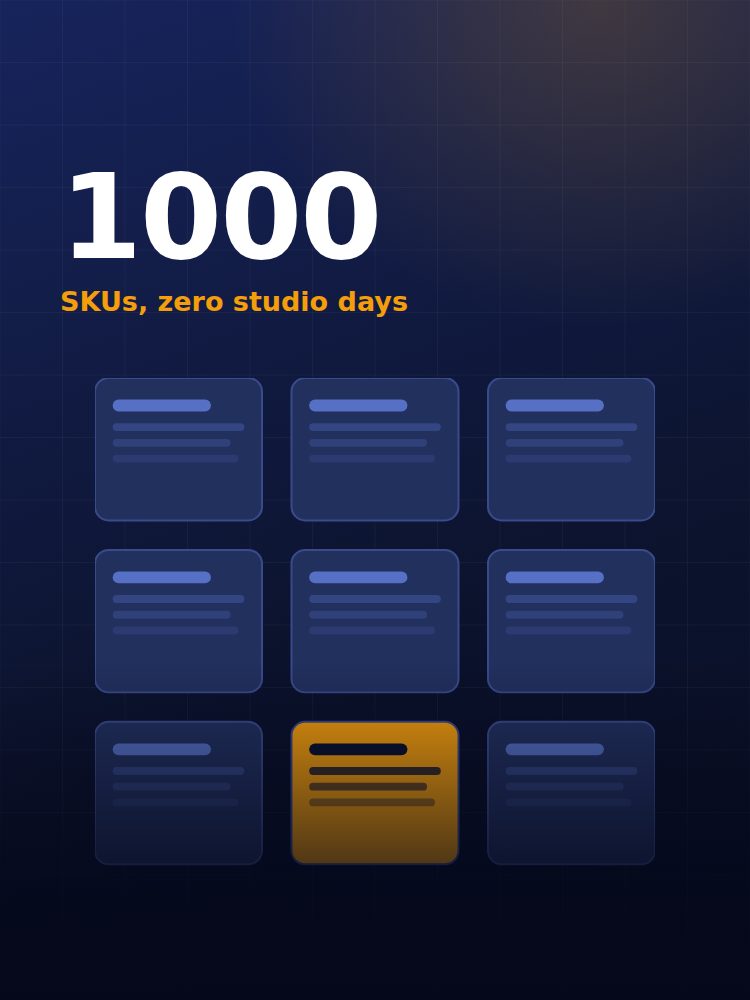 1000

SKUs, zero studio days