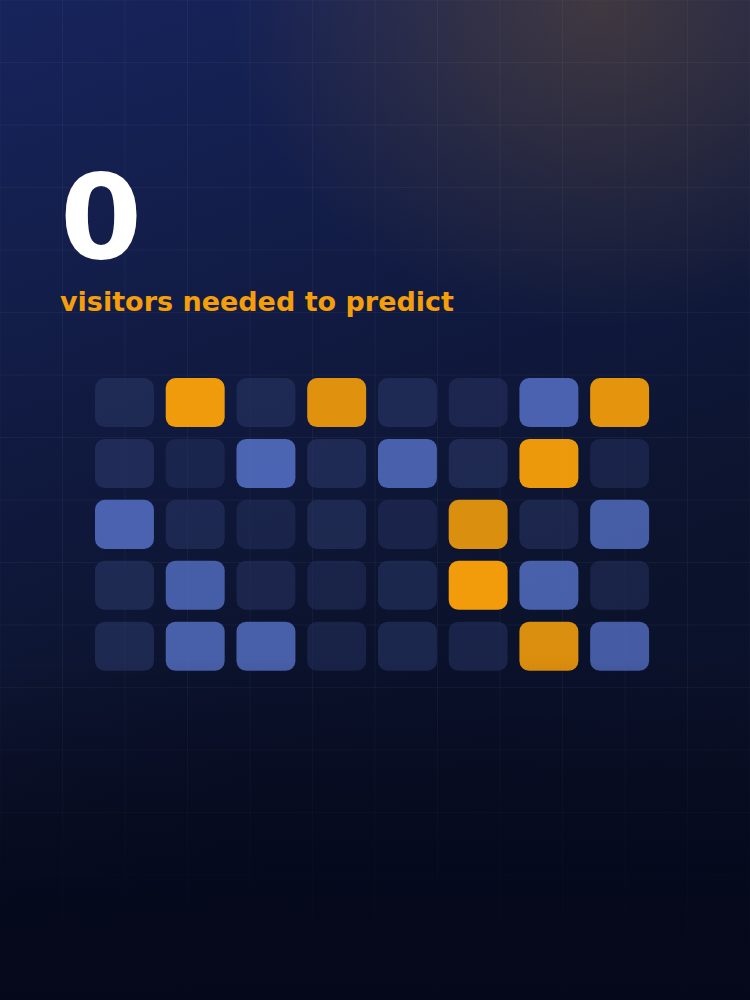 0

visitors needed to predict